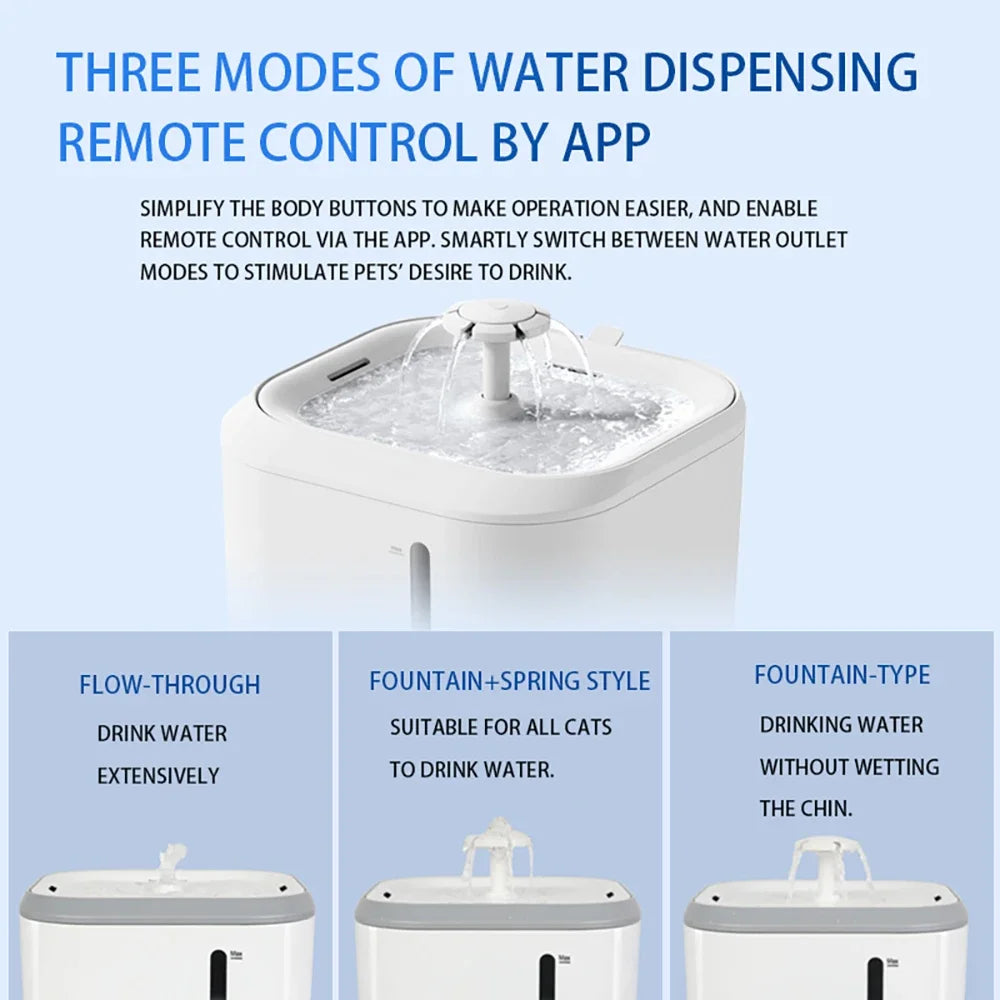 THREE MODES OF WATER DISPENSING
REMOTE CONTROL BY APP

SIMPLIFY THE BODY BUTTONS TO MAKE OPERATION EASIER, AND ENABLE REMOTE CONTROL VIA THE APP. SMARTLY SWITCH BETWEEN WATER OUTLET MODES TO STIMULATE PETS' DESIRE TO DRINK.

FLOW-THROUGH

DRINK WATER EXTENSIVELY

FOUNTAIN+SPRING STYLE

SUITABLE FOR ALL CATS TO DRINK WATER.

FOUNTAIN-TYPE

DRINKING WATER WITHOUT WETTING THE CHIN.