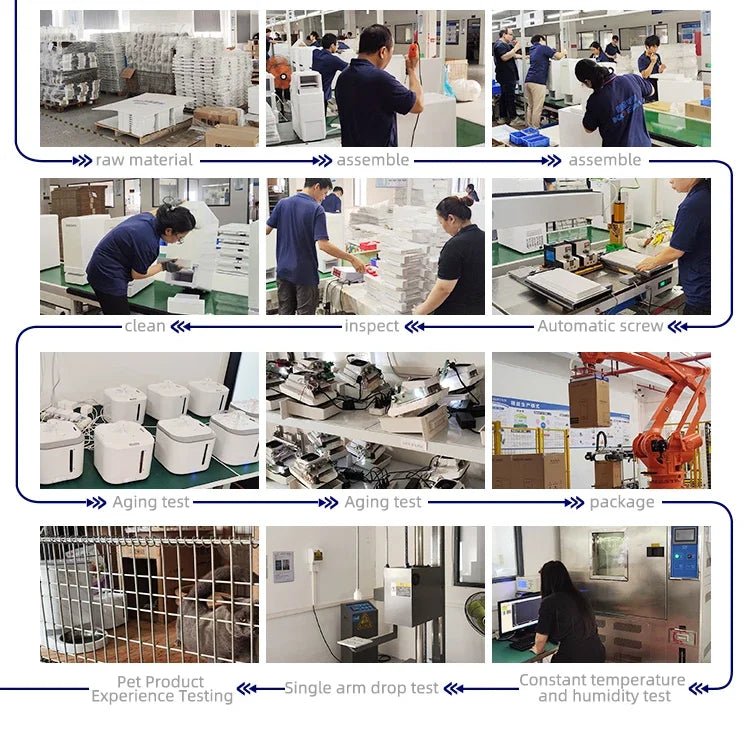 raw material

assemble

assemble

clean

inspect

Automatic screw

Aging test

Aging test

package

Pet Product Experience Testing

Single arm drop test

Constant temperature and humidity test